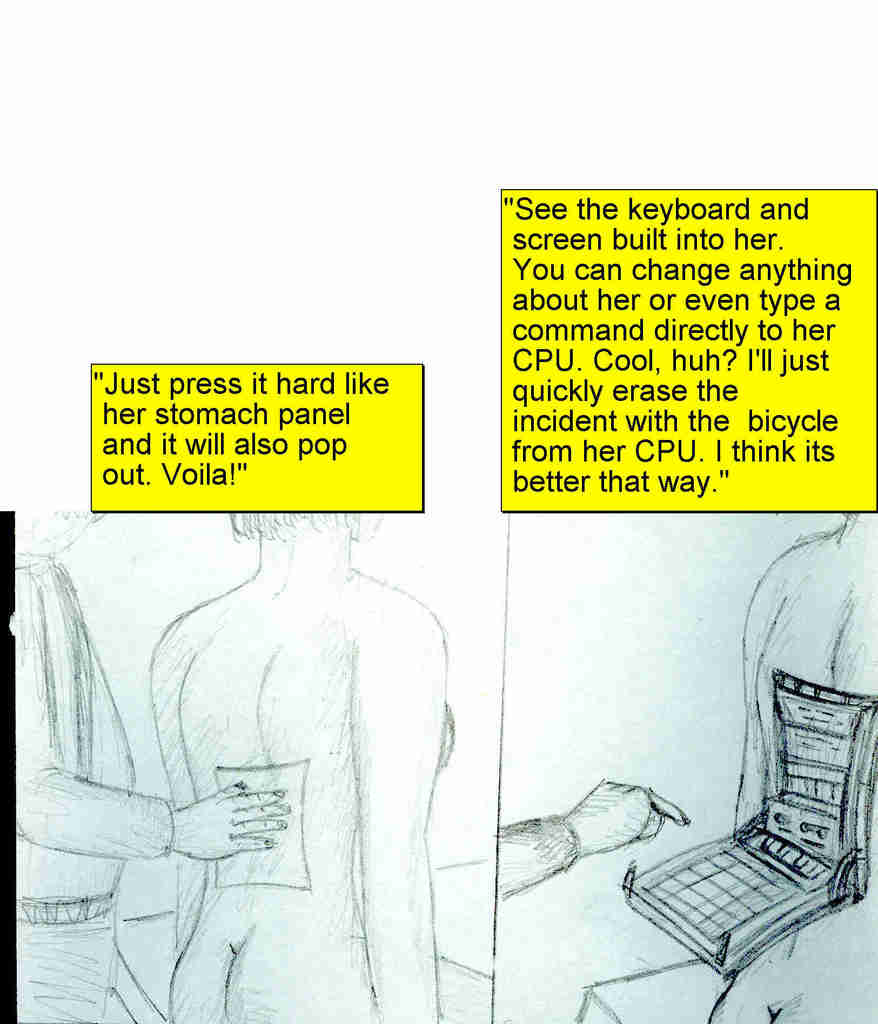 "Just press it hard like her stomach panel and it will also pop out. Voila!"

"See the keyboard and screen built into her. You can change anything about her or even type a command directly to her CPU. Cool, huh? I'll just quickly erase the incident with the  bicycle from her CPU. I think its better that way."